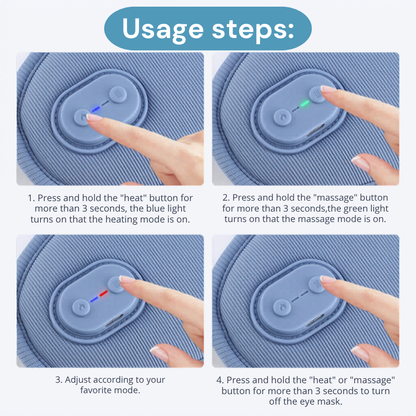 Usage steps:

1. Press and hold the "heat" button for more than 3 seconds, the blue light turns on that the heating mode is on.

2. Press and hold the "massage" button for more than 3 seconds,the green light turns on that the massage mode is on.

3. Adjust according to your favorite mode.

4. Press and hold the "heat" or "massage" button for more than 3 seconds to turn off the eye mask.